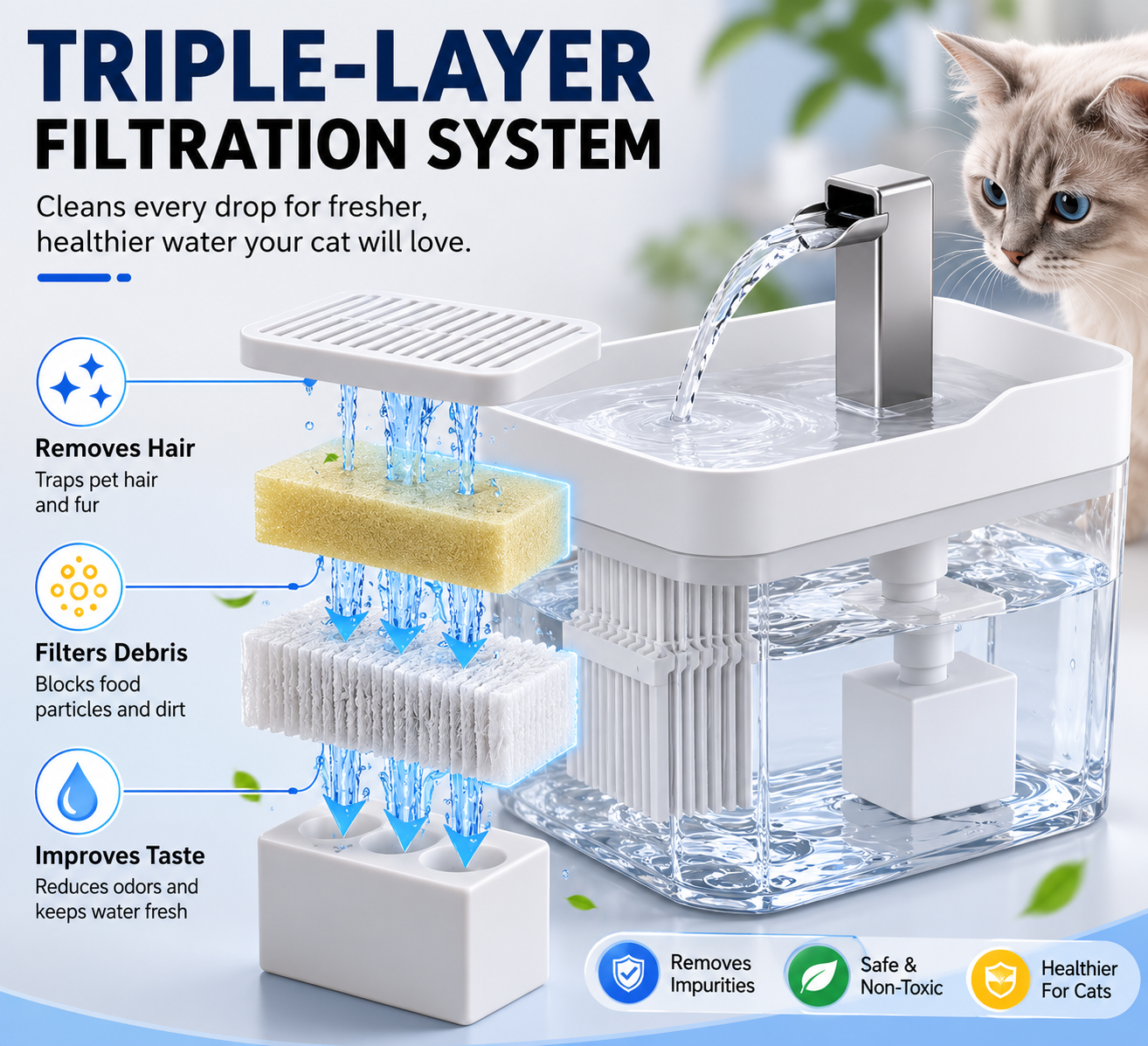 TRIPLE-LAYER FILTRATION SYSTEM

Cleans every drop for fresher, healthier water your cat will love.

Removes Hair
Traps pet hair and fur

Filters Debris
Blocks food particles and dirt

Improves Taste
Reduces odors and keeps water fresh

Removes Impurities

Safe & Non-Toxic

Healthier For Cats